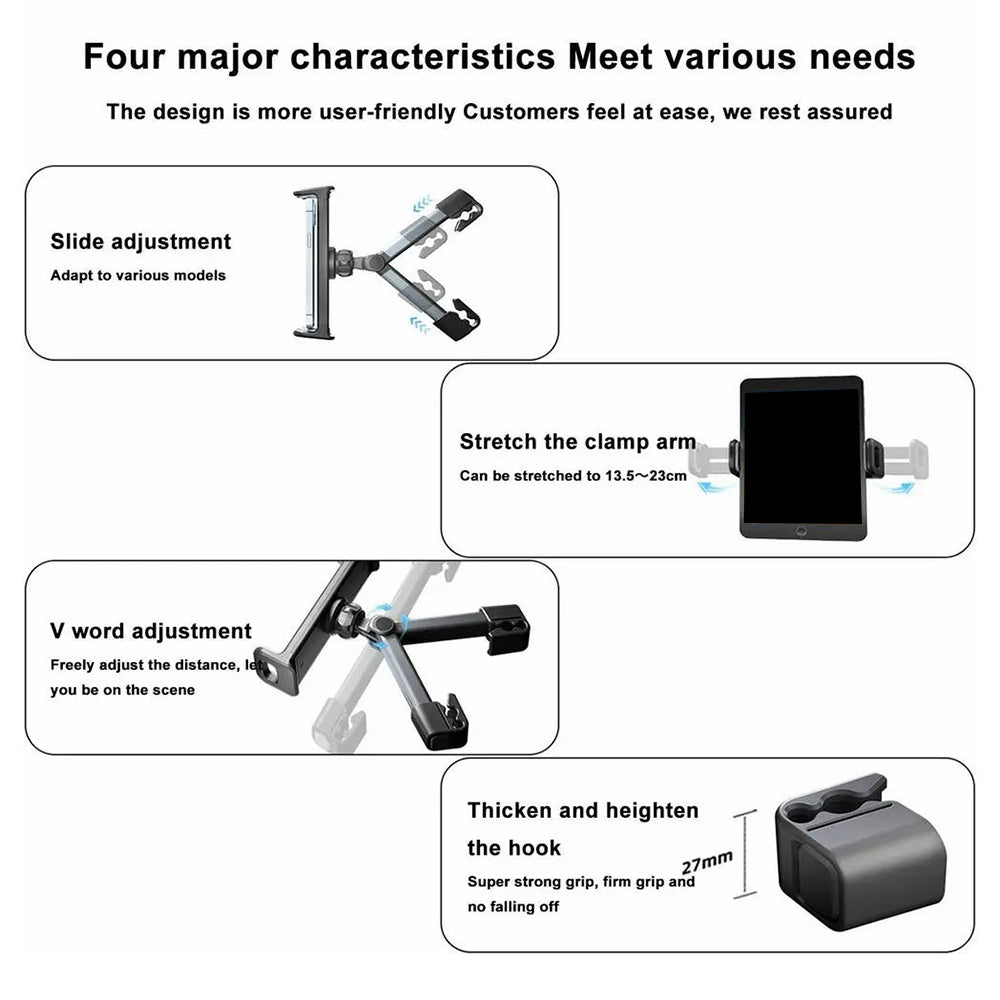 Four major characteristics Meet various needs

The design is more user-friendly Customers feel at ease, we rest assured

Slide adjustment

Adapt to various models

Stretch the clamp arm

Can be stretched to 13.5～23cm

V word adjustment

Freely adjust the distance, let you be on the scene

Thicken and heighten the hook

Super strong grip, firm grip and no falling off

27mm